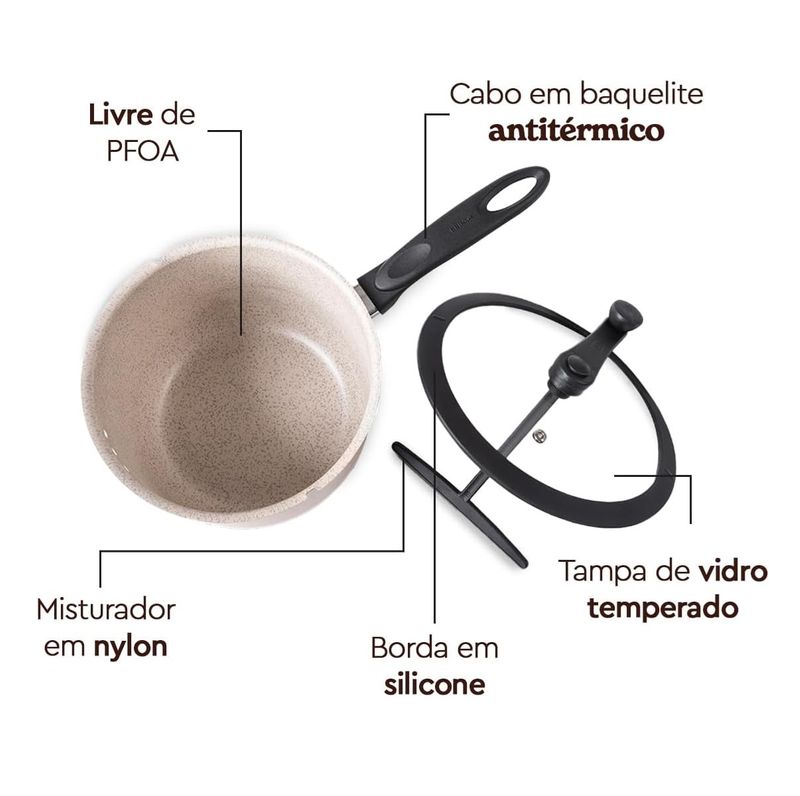 Livre de PFOA

Cabo em baquelite antitérmico

Misturador em nylon

Borda em silicone

Tampa de vidro temperado