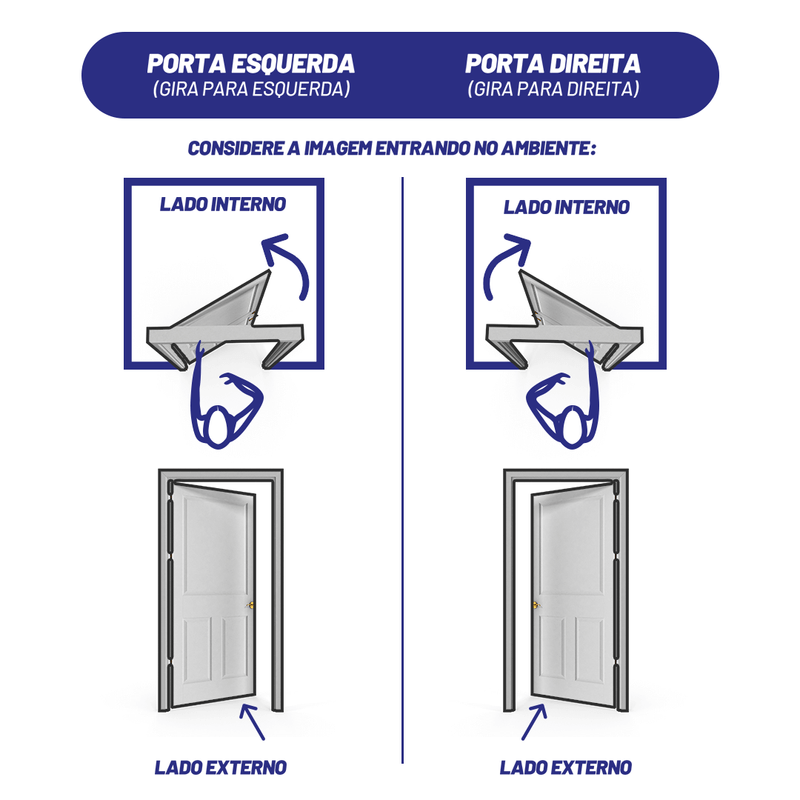 PORTA ESQUERDA
(GIRA PARA ESQUERDA)

PORTA DIREITA
(GIRA PARA DIREITA)

CONSIDERE A IMAGEM ENTRANDO NO AMBIENTE:

LADO INTERNO

LADO EXTERNO

LADO INTERNO

LADO EXTERNO